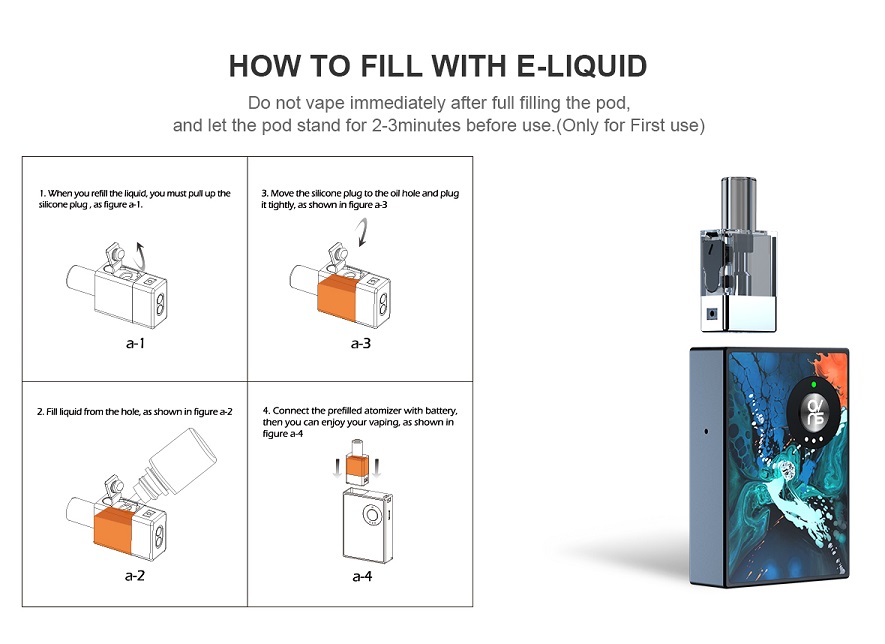 HOW TO FILL WITH E-LIQUID

Do not vape immediately after full filling the pod, and let the pod stand for 2-3minutes before use.(Only for First use)

1. When you refill the liquid, you must pull up the silicone plug , as figure a-1.

a-1

3. Move the silicone plug to the oil hole and plug it tightly, as shown in figure a-3

a-3

2. Fill liquid from the hole, as shown in figure a-2

a-2

4. Connect the prefilled atomizer with battery, then you can enjoy your vaping, as shown in figure a-4

a-4